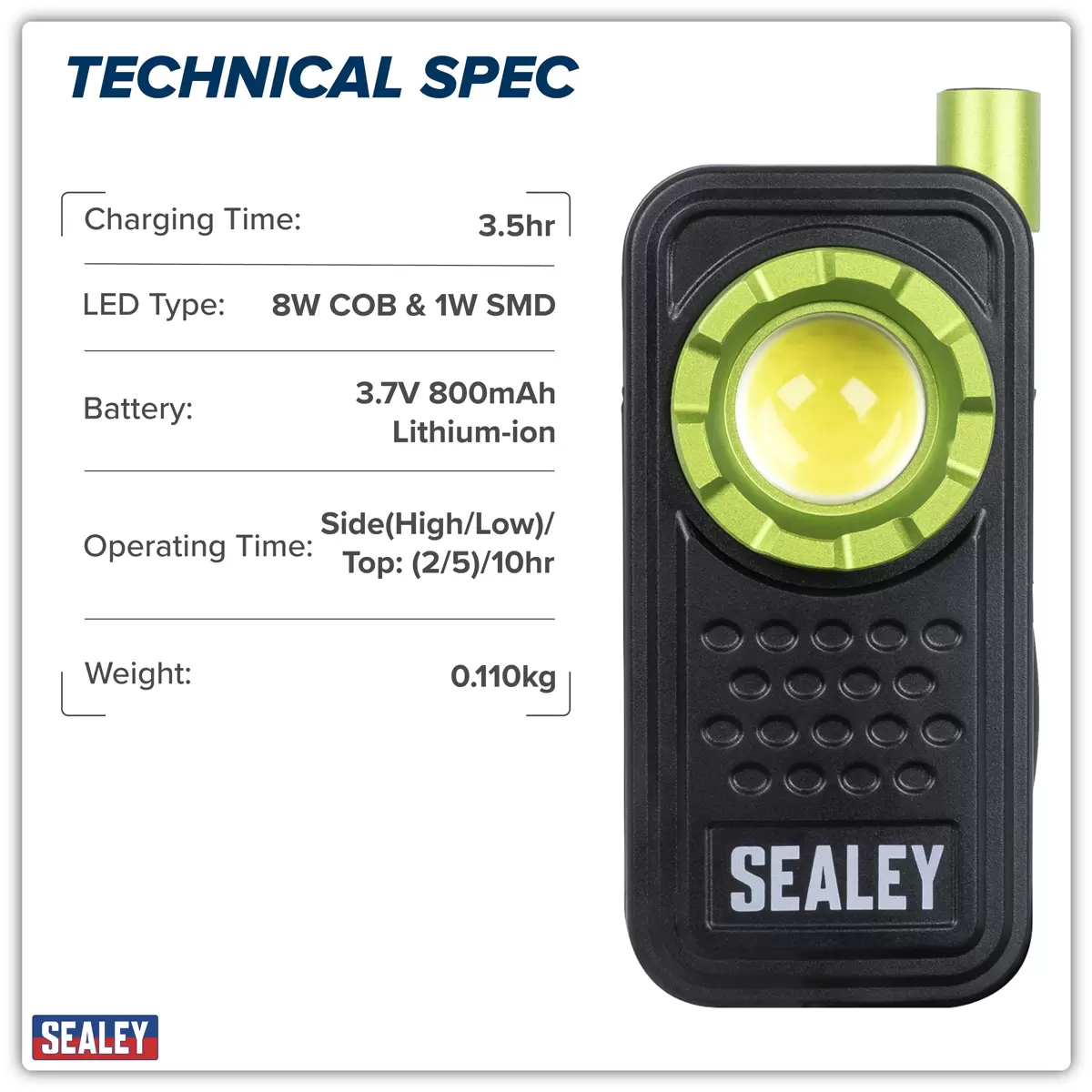 TECHNICAL SPEC

| Charging Time: | 3.5hr |
|---|---|
| LED Type: | 8W COB & 1W SMD |
| Battery: | 3.7V 800mAh Lithium-ion |
| Operating Time: | Side(High/Low)/ Top: (2/5)/10hr |
| Weight: | 0.110kg |

SEALEY

SEALEY